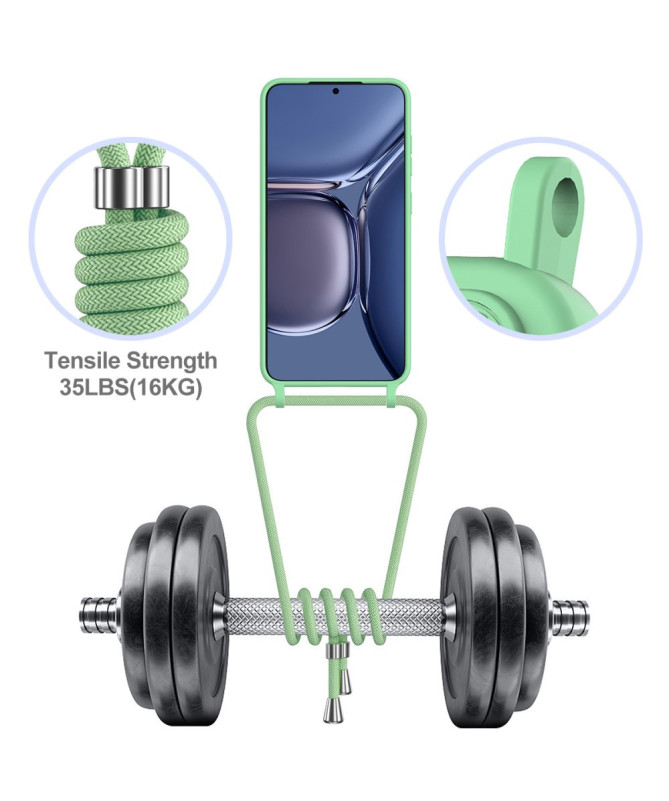 Tensile Strength
35LBS(16KG)