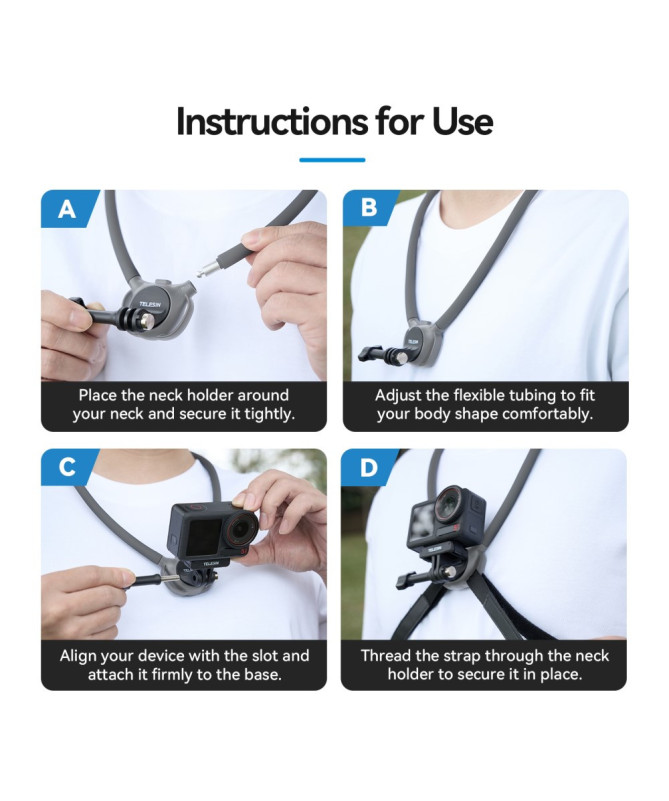 Instructions for Use

A

TELESIN

Place the neck holder around your neck and secure it tightly.

B

Adjust the flexible tubing to fit your body shape comfortably.

C

TELESIN

Align your device with the slot and attach it firmly to the base.

D

TELESIN

Thread the strap through the neck holder to secure it in place.