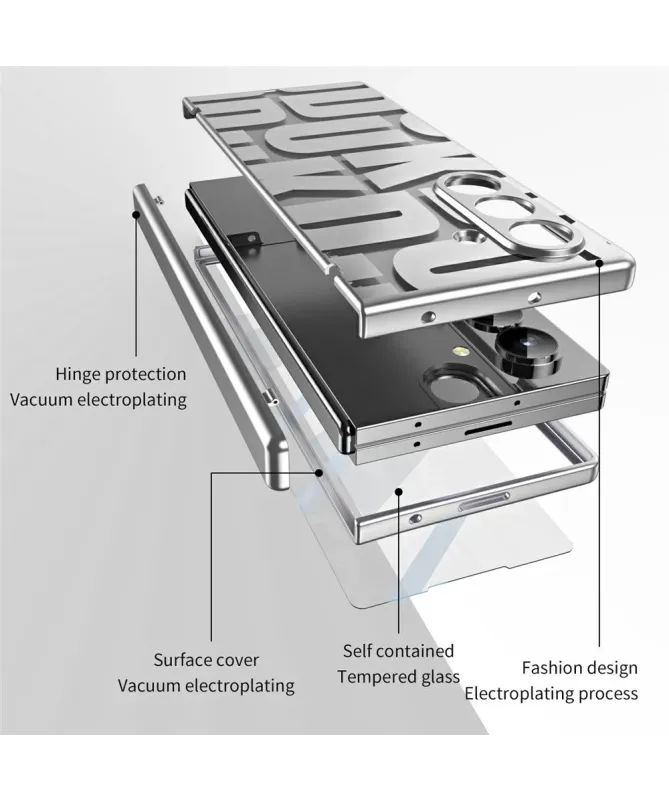 Hinge protection
Vacuum electroplating

Surface cover
Vacuum electroplating

Self contained
Tempered glass

Fashion design
Electroplating process