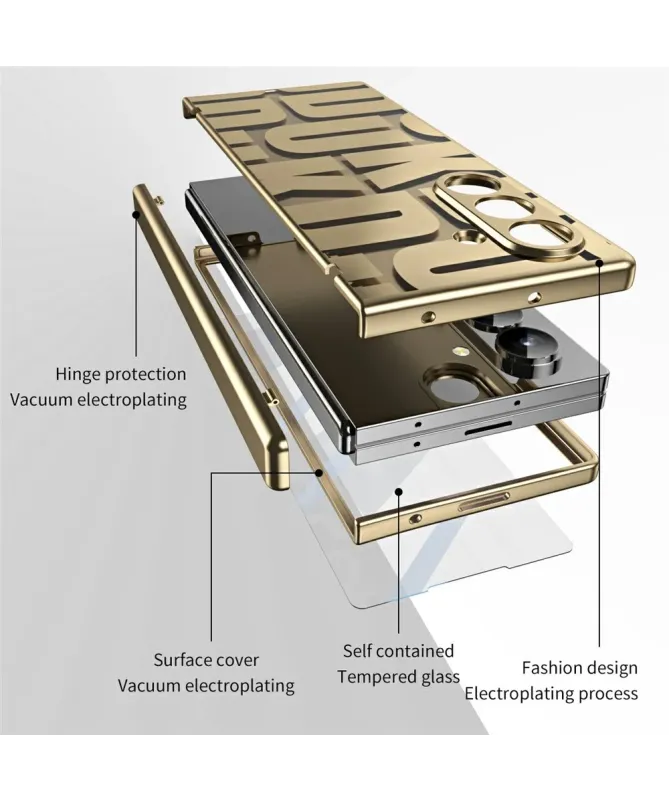 Hinge protection
Vacuum electroplating

Surface cover
Vacuum electroplating

Self contained
Tempered glass

Fashion design
Electroplating process