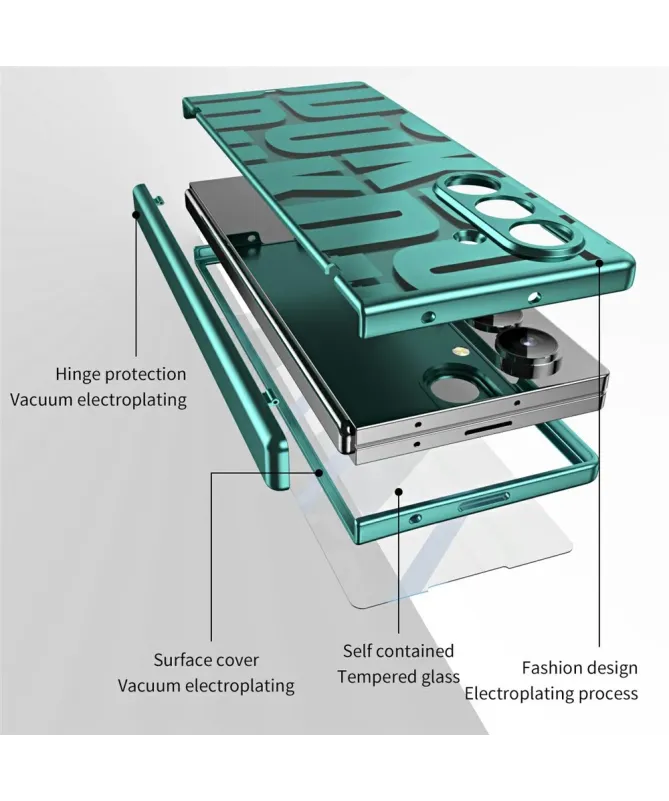 Hinge protection
Vacuum electroplating

Surface cover
Vacuum electroplating

Self contained
Tempered glass

Fashion design
Electroplating process