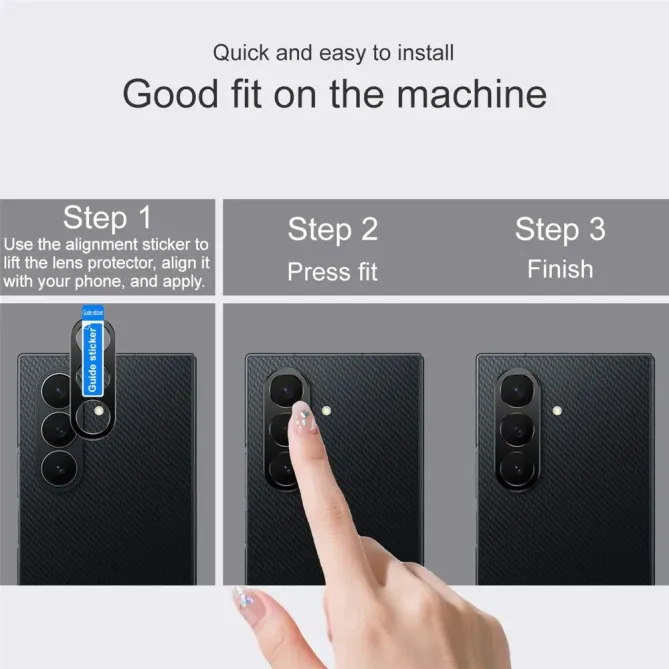 Quick and easy to install

Good fit on the machine

Step 1
Use the alignment sticker to lift the lens protector, align it with your phone, and apply.

Step 2
Press fit

Step 3
Finish

Guide sticker

Guide sticker