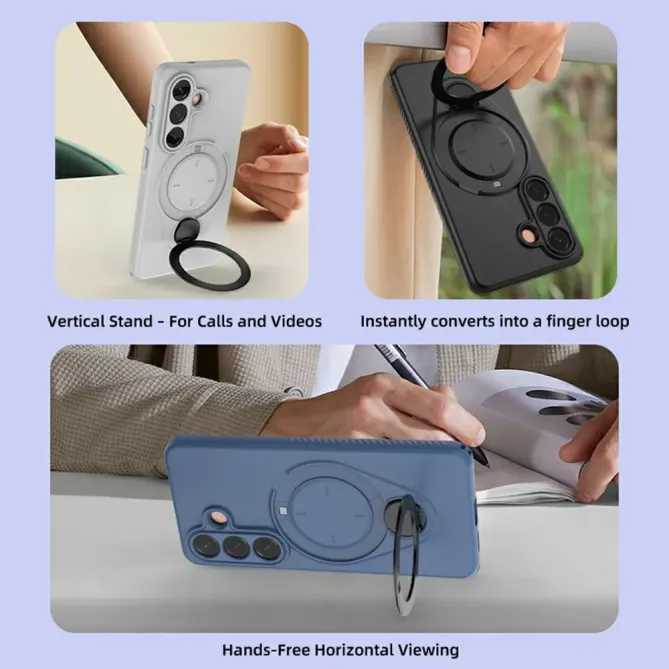 Vertical Stand - For Calls and Videos

Instantly converts into a finger loop

Hands-Free Horizontal Viewing