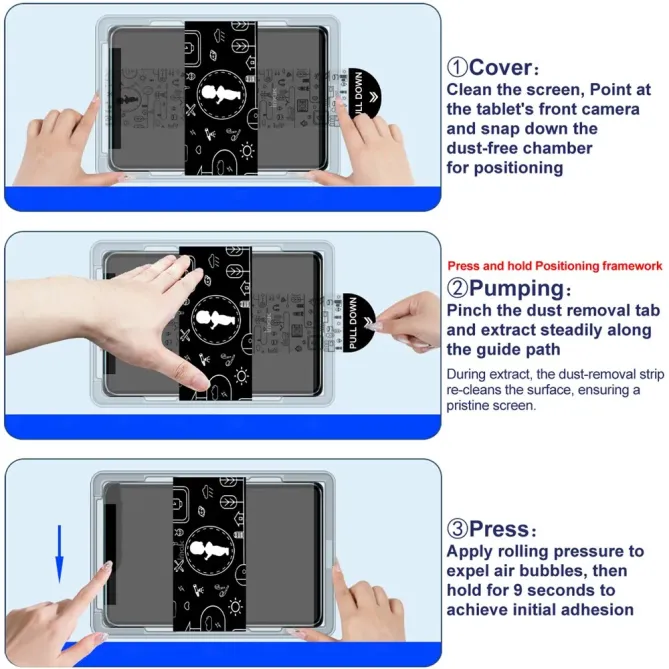 PULL DOWN

①Cover:
Clean the screen, Point at the tablet's front camera and snap down the dust-free chamber for positioning

PULL DOWN

Press and hold Positioning framework
②Pumping:
Pinch the dust removal tab and extract steadily along the guide path

During extract, the dust-removal strip re-cleans the surface, ensuring a pristine screen.

③Press:
Apply rolling pressure to expel air bubbles, then hold for 9 seconds to achieve initial adhesion