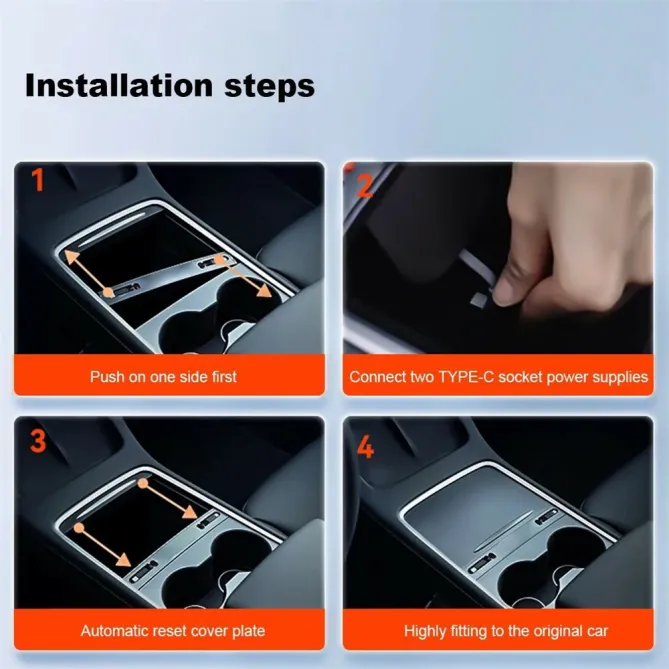 Installation steps

1

Push on one side first

2

Connect two TYPE-C socket power supplies

3

Automatic reset cover plate

4

Highly fitting to the original car