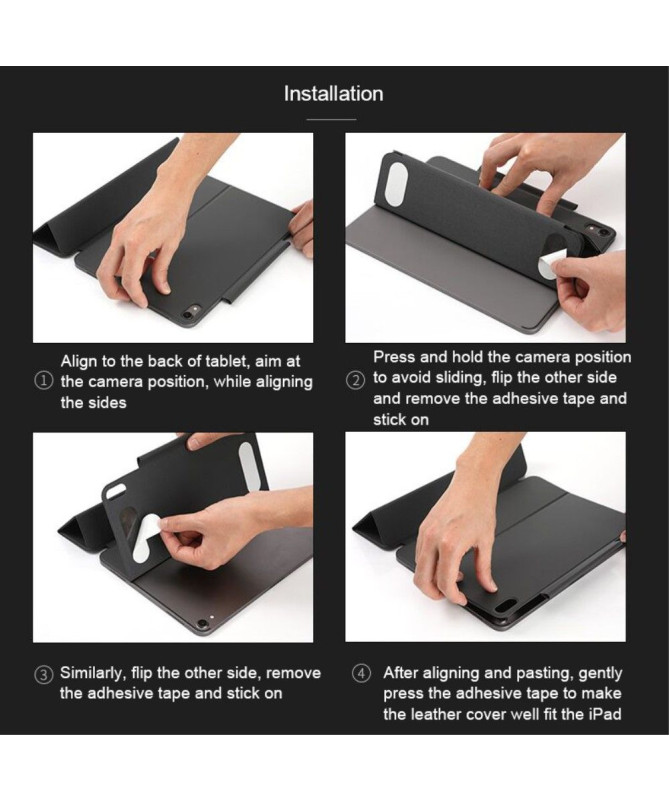 Installation

① Align to the back of tablet, aim at the camera position, while aligning the sides

② Press and hold the camera position to avoid sliding, flip the other side and remove the adhesive tape and stick on

③ Similarly, flip the other side, remove the adhesive tape and stick on

④ After aligning and pasting, gently press the adhesive tape to make the leather cover well fit the iPad